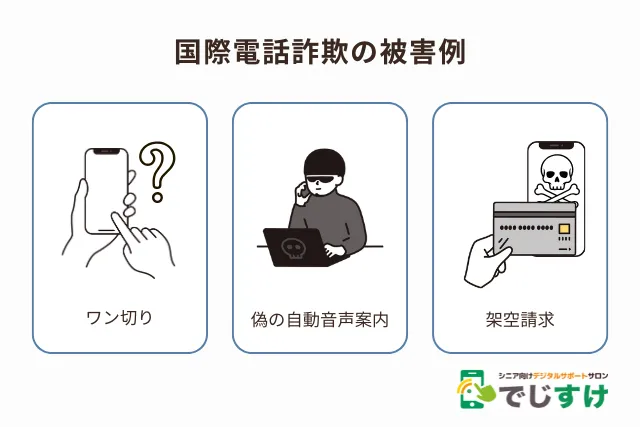 国際電話詐欺の被害例

ワン切り

偽の自動音声案内

架空請求

シニア向けデジタルサポートサロン
でじすけ